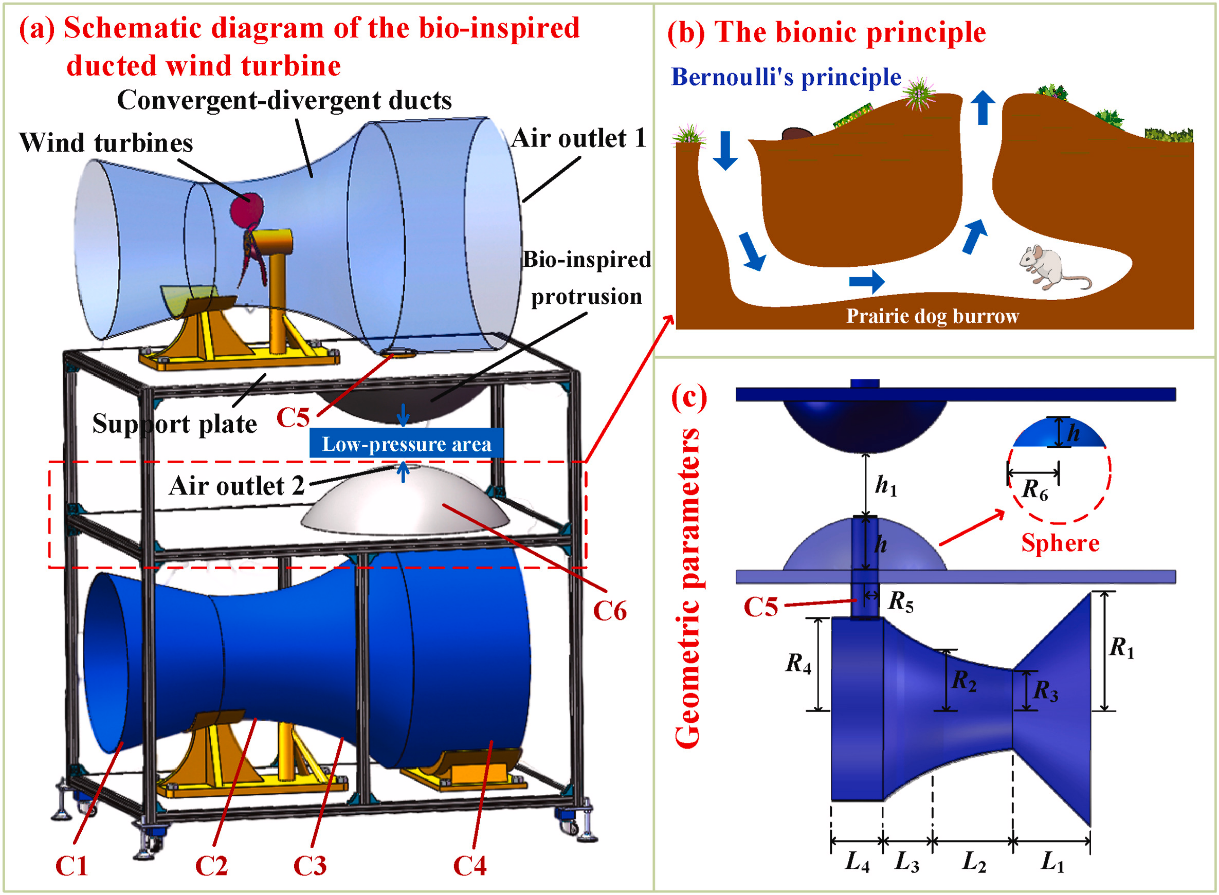 (a) Schematic diagram of the bio-inspired ducted wind turbine

Convergent-divergent ducts

Wind turbines

Air outlet 1

Bio-inspired protrusion

Support plate

C5

Low-pressure area

Air outlet 2

C6

C1

C2

C3

C4

(b) The bionic principle

Bernoulli's principle

Prairie dog burrow

(c)

Geometric parameters

$h$

$R_6$

Sphere

$h_1$

$h$

C5

$R_5$

$R_4$

$R_2$

$R_3$

$R_1$

$L_4$

$L_3$

$L_2$

$L_1$